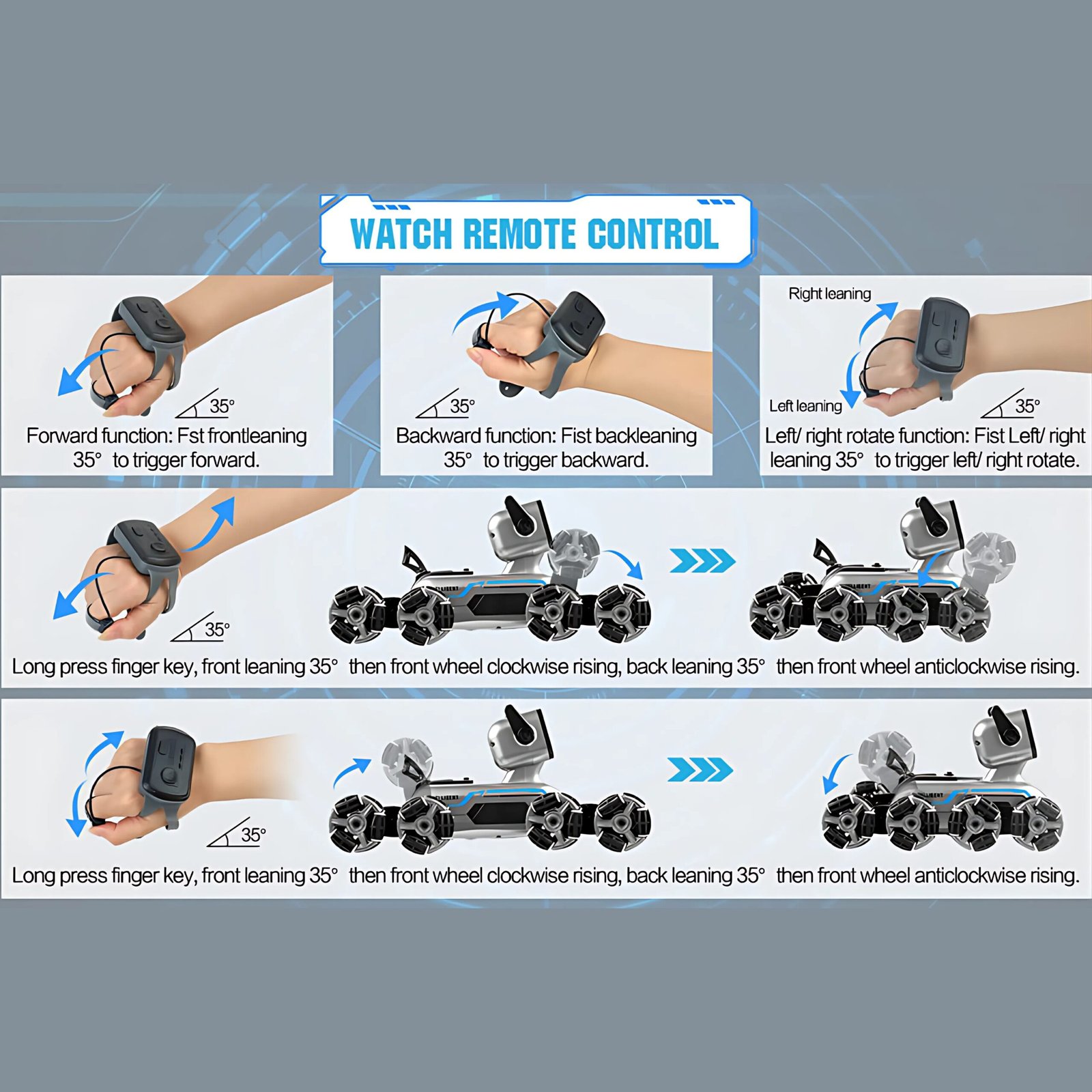 WATCH REMOTE CONTROL

35°
Forward function: Fst frontleaning 35° to trigger forward.

35°
Backward function: Fist backleaning 35° to trigger backward.

Right leaning
Left leaning
35°
Left/ right rotate function: Fist Left/ right leaning 35° to trigger left/ right rotate.

35°
Long press finger key, front leaning 35° then front wheel clockwise rising, back leaning 35° then front wheel anticlockwise rising.

35°
Long press finger key, front leaning 35° then front wheel clockwise rising, back leaning 35° then front wheel anticlockwise rising.