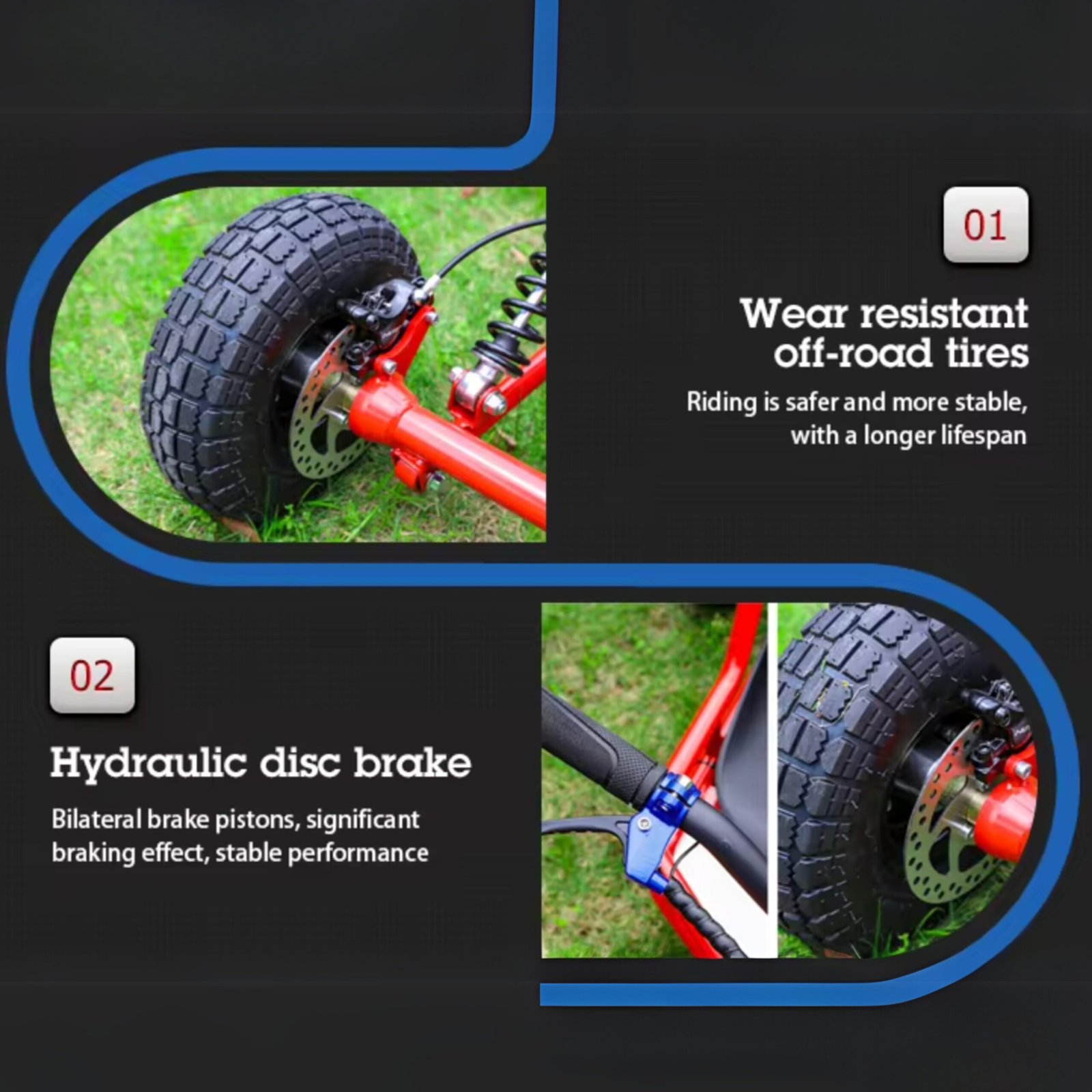 01

Wear resistant off-road tires

Riding is safer and more stable, with a longer lifespan

02

Hydraulic disc brake

Bilateral brake pistons, significant braking effect, stable performance